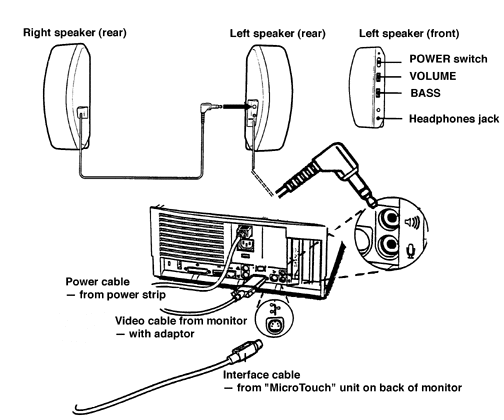 Right speaker (rear)

Left speaker (rear)

Left speaker (front)

POWER switch

VOLUME

BASS

Headphones jack

Power cable
— from power strip

Video cable from monitor
— with adaptor

Interface cable
— from "MicroTouch" unit on back of monitor